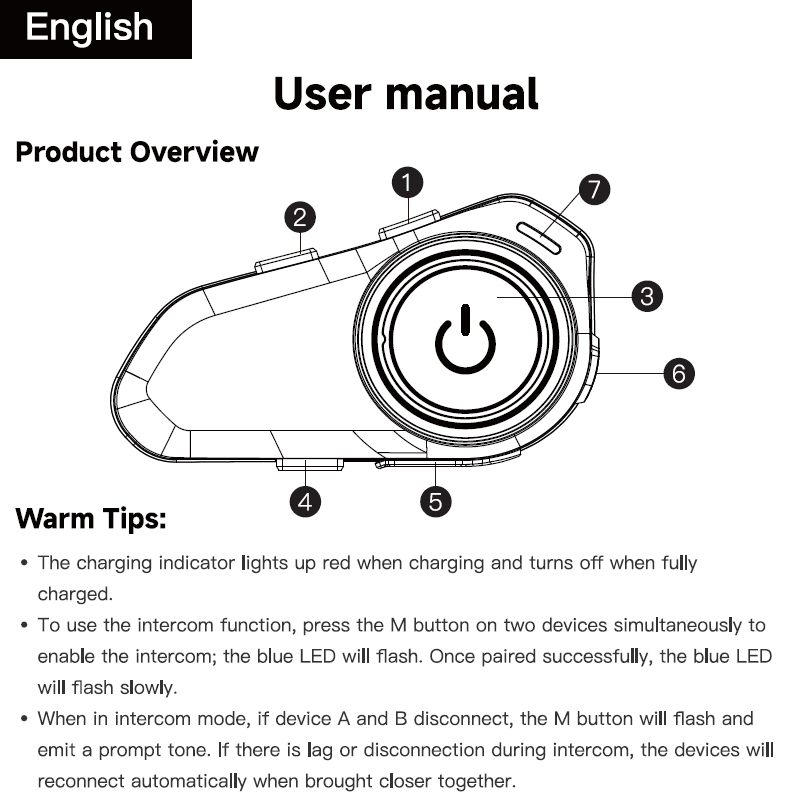 English

User manual

Product Overview

1
2
7
3
6
4
5

Warm Tips:

• The charging indicator lights up red when charging and turns off when fully charged.

• To use the intercom function, press the M button on two devices simultaneously to enable the intercom; the blue LED will flash. Once paired successfully, the blue LED will flash slowly.

• When in intercom mode, if device A and B disconnect, the M button will flash and emit a prompt tone. If there is lag or disconnection during intercom, the devices will reconnect automatically when brought closer together.